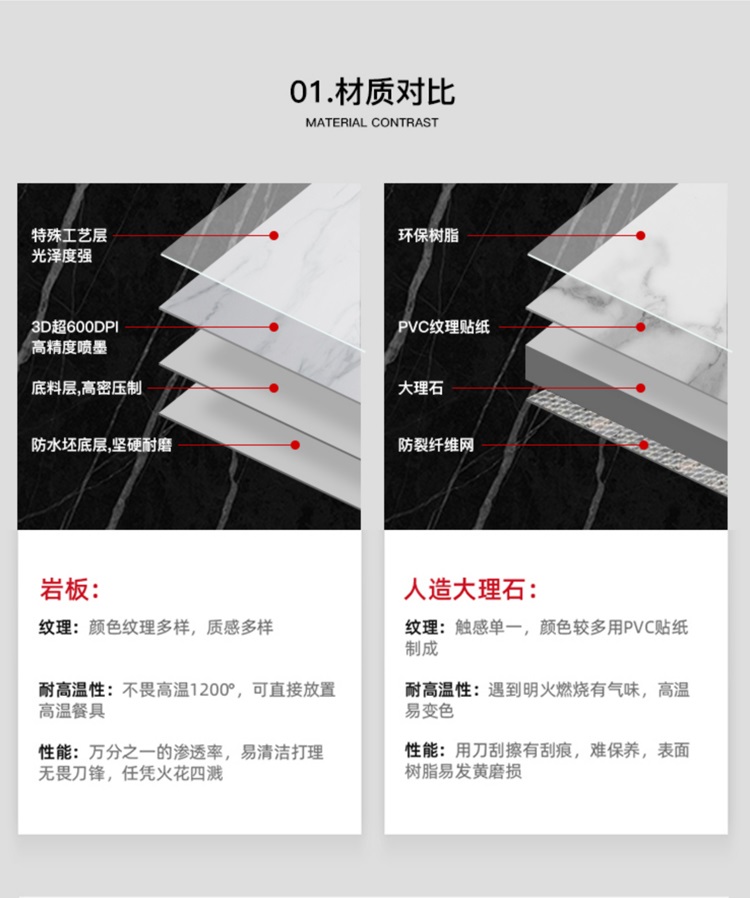 01.材质对比
MATERIAL CONTRAST

特殊工艺层
光泽度强

3D超600DPI
高精度喷墨

底料层,高密压制

防水坯底层,坚硬耐磨

岩板:

纹理:颜色纹理多样,质感多样

耐高温性:不畏高温1200°,可直接放置高温餐具

性能:万分之一的渗透率,易清洁打理无畏刀锋,任凭火花四溅

环保树脂

PVC纹理贴纸

大理石

防裂纤维网

人造大理石:

纹理:触感单一,颜色较多用PVC贴纸制成

耐高温性:遇到明火燃烧有气味,高温易变色

性能:用刀刮擦有刮痕,难保养,表面树脂易发黄磨损